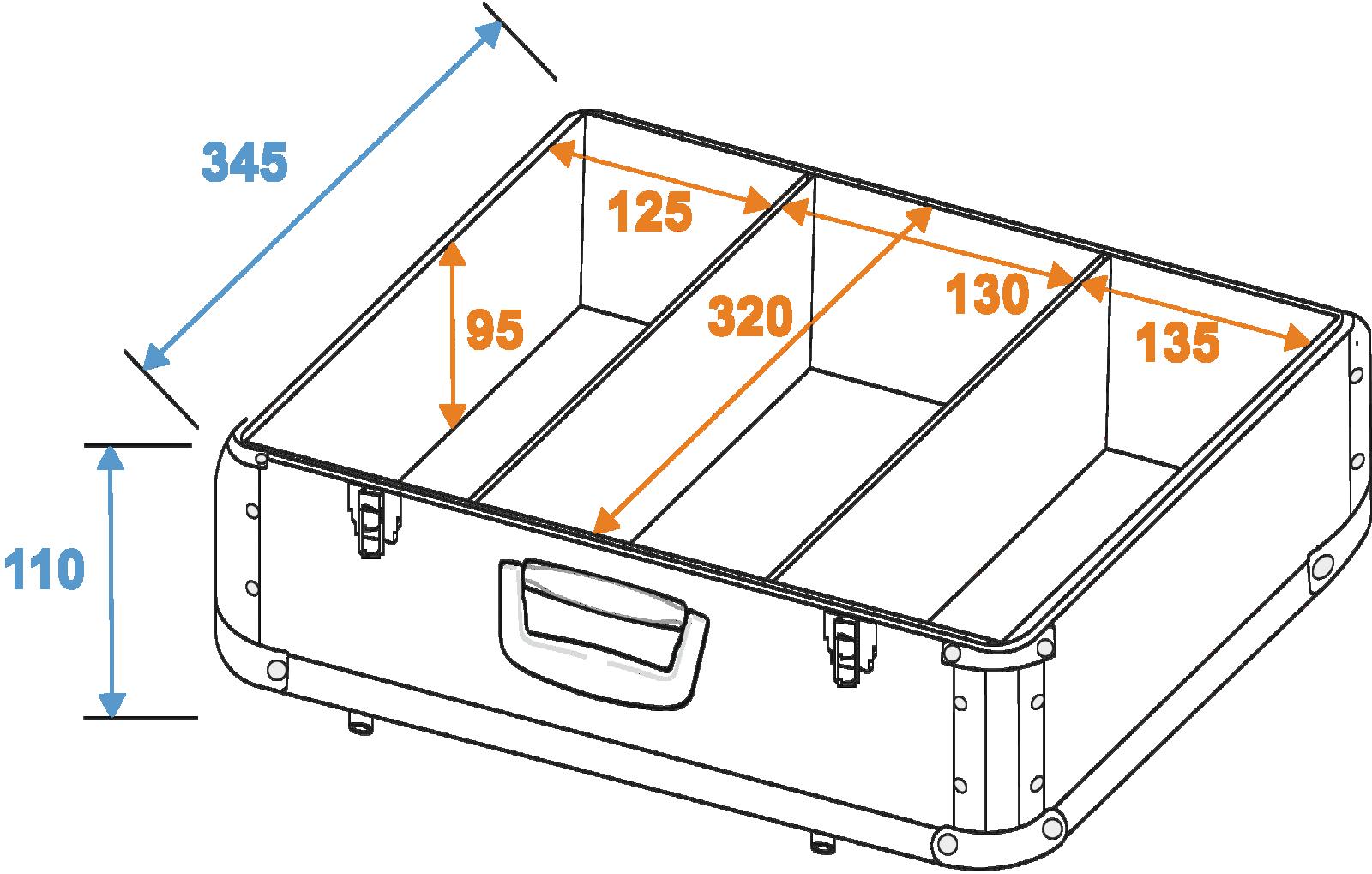 345
125
95
320
130
135
110