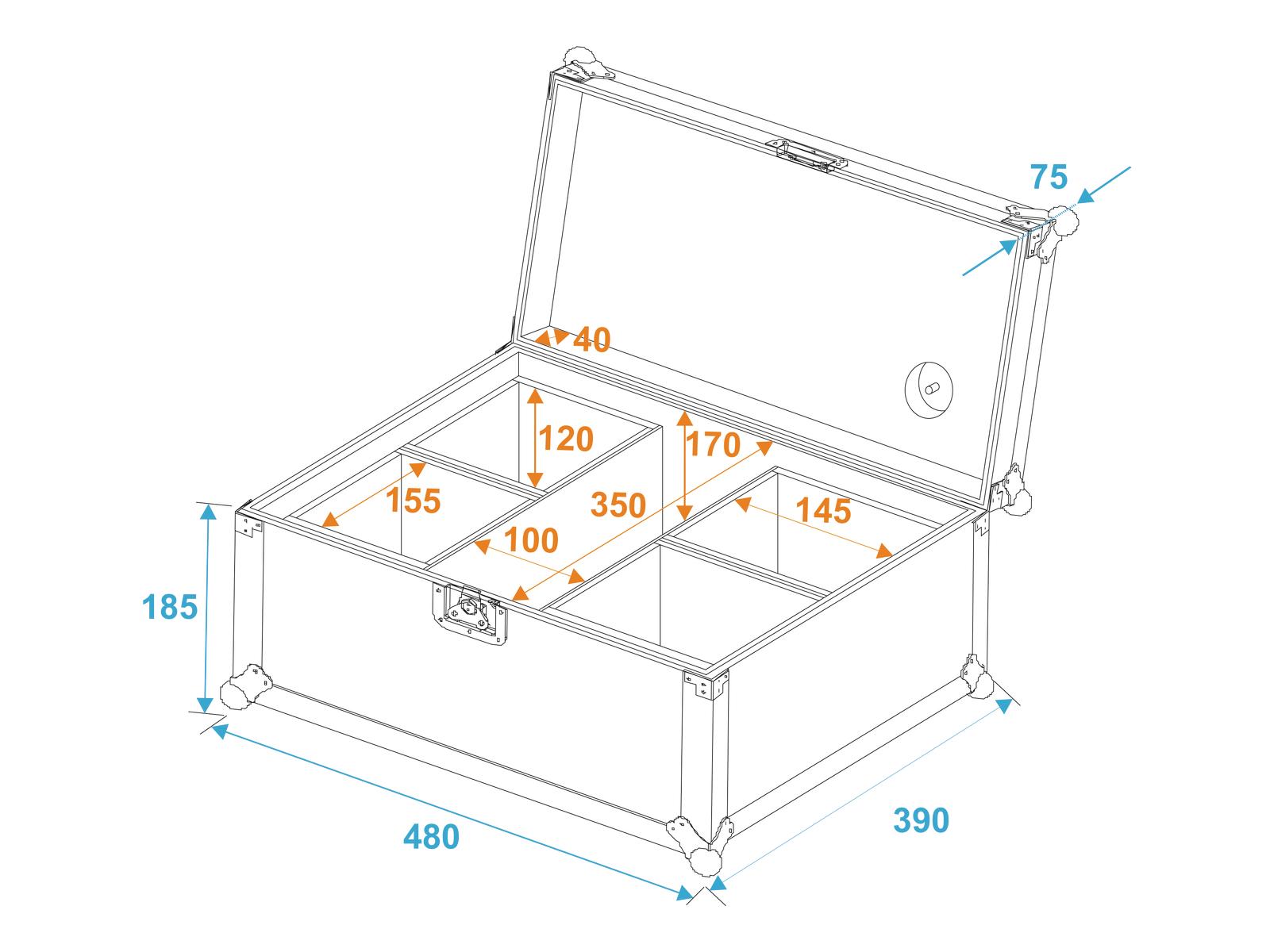 75

40

120

170

155

350

145

100

185

480

390