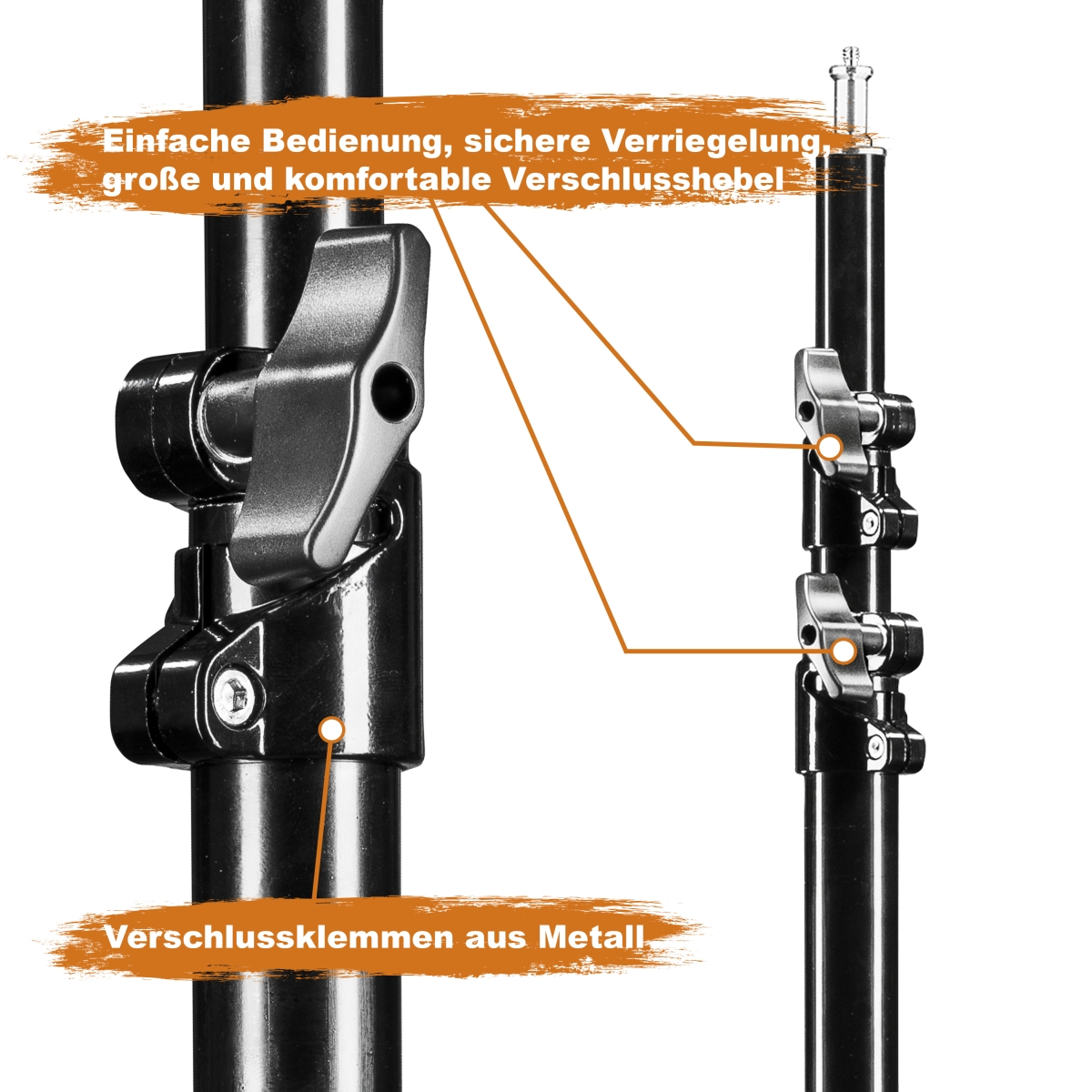 Einfache Bedienung, sichere Verriegelung, große und komfortable Verschlusshebel

Verschlussklemmen aus Metall