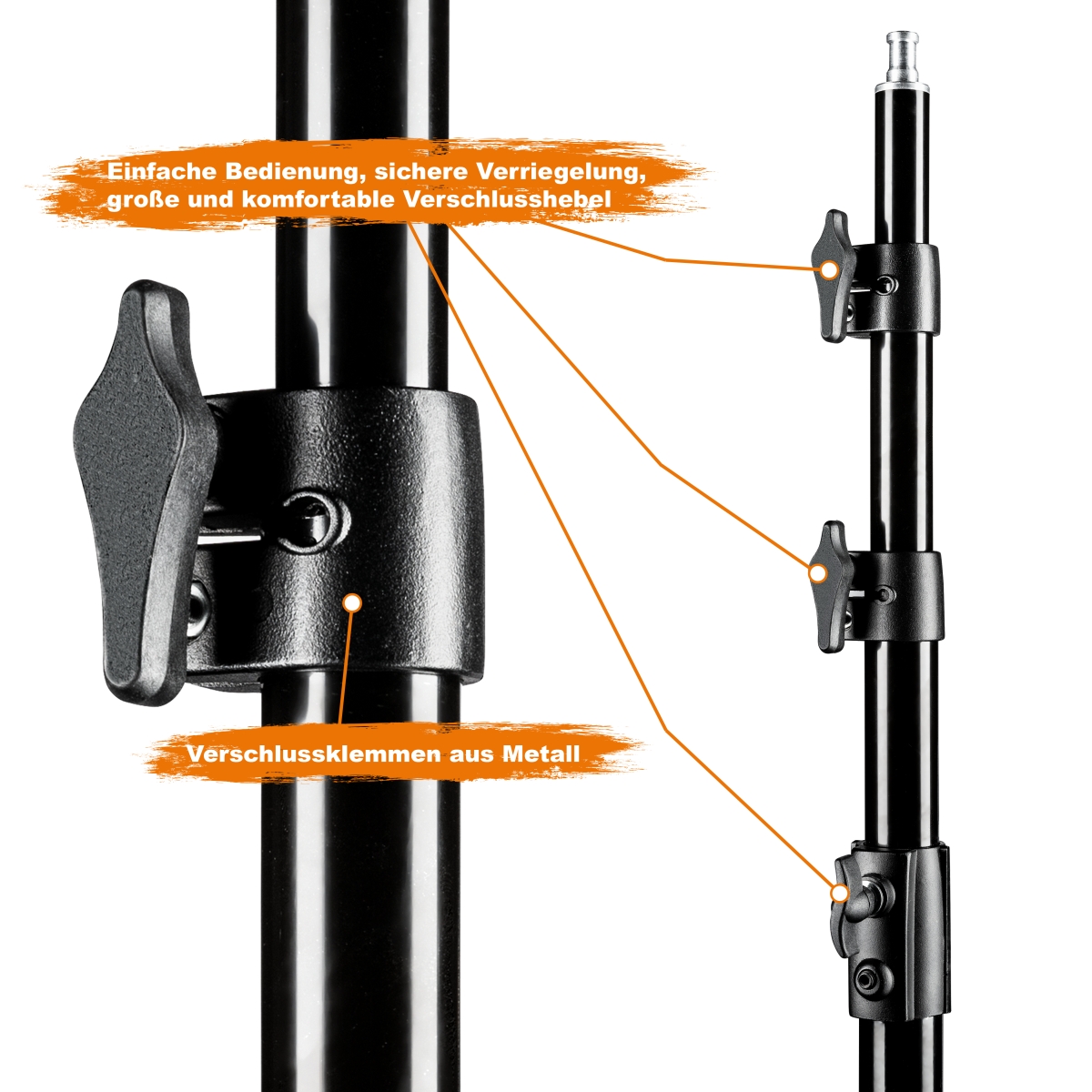 Einfache Bedienung, sichere Verriegelung, große und komfortable Verschlusshebel

Verschlussklemmen aus Metall