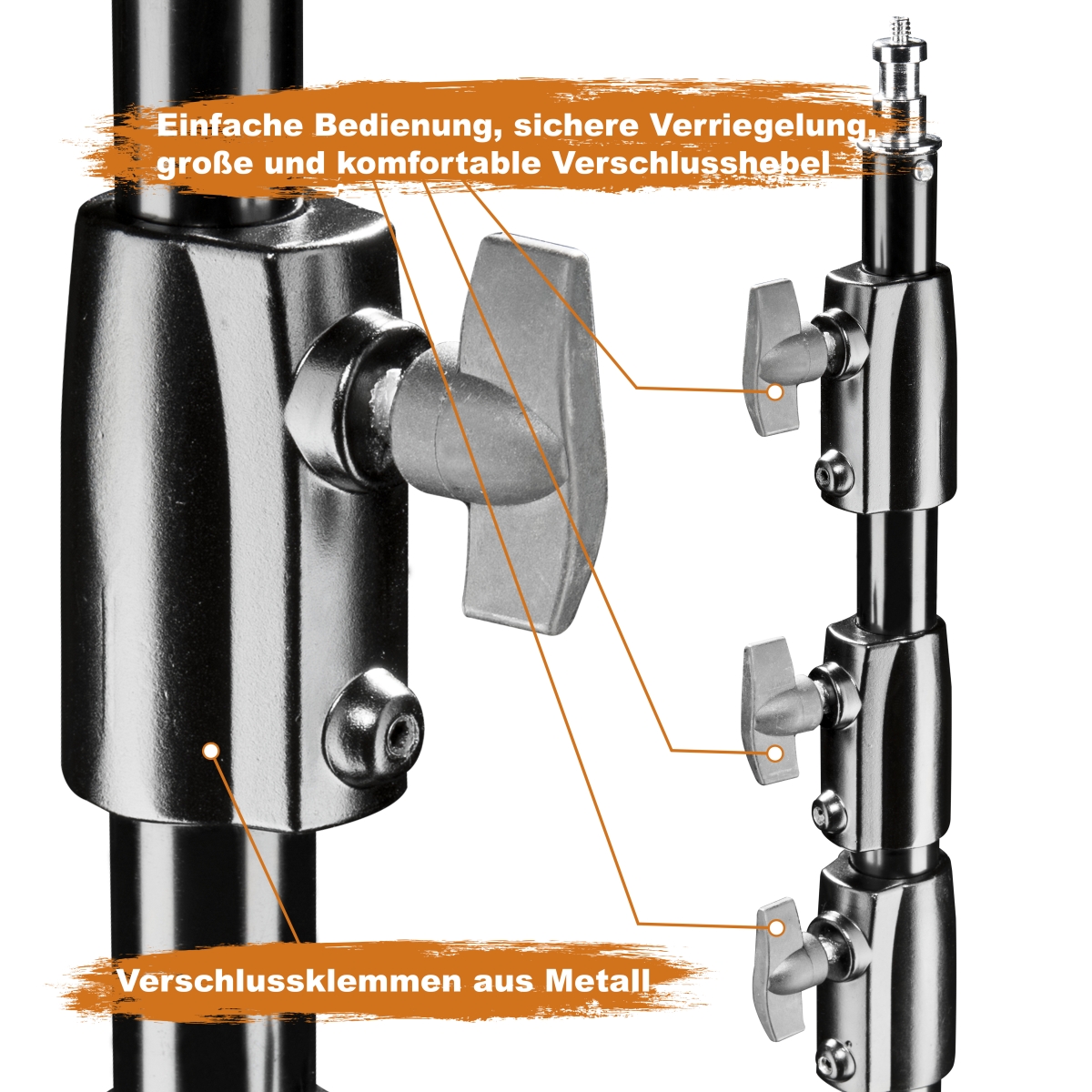 Einfache Bedienung, sichere Verriegelung, große und komfortable Verschlusshebel

Verschlussklemmen aus Metall