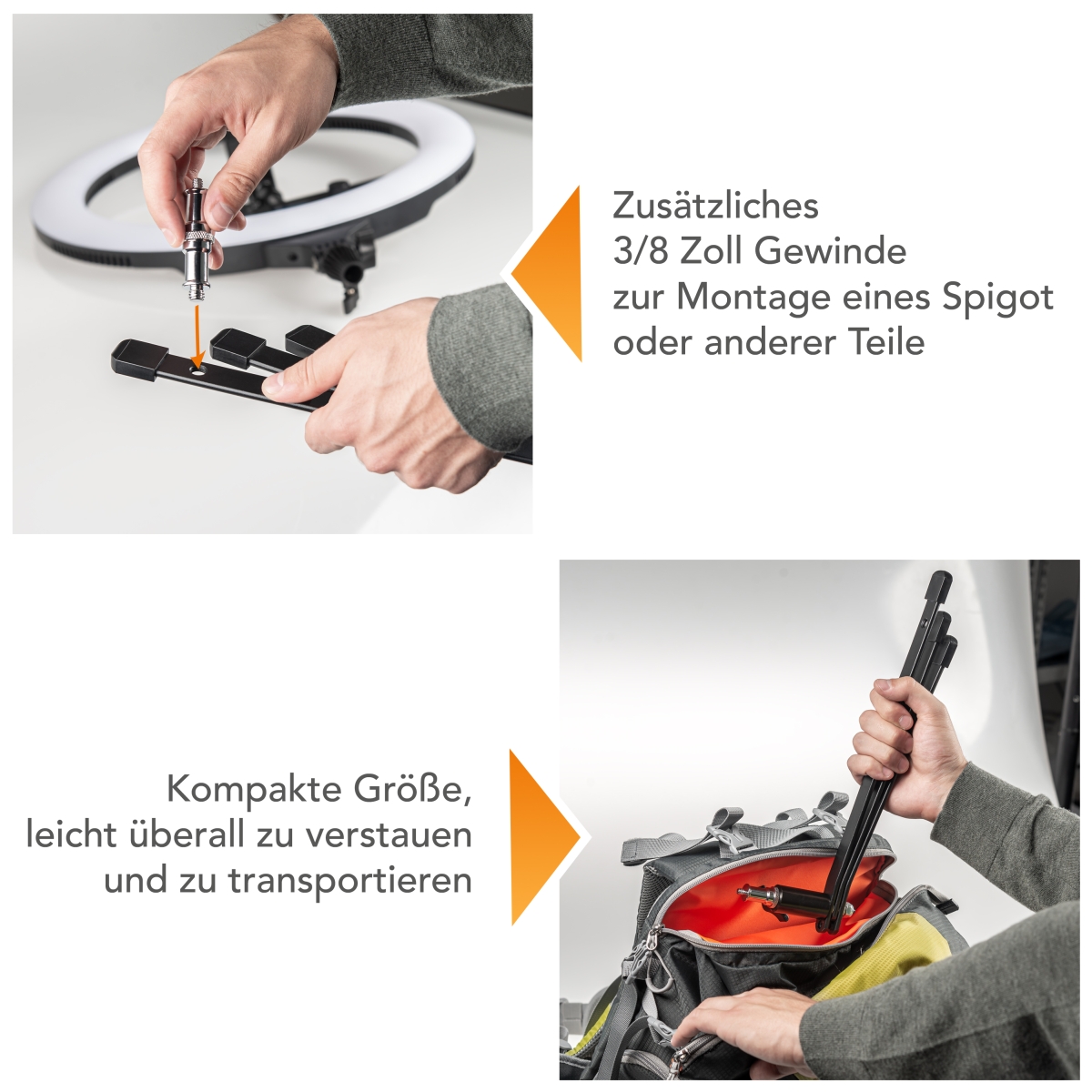 Zusätzliches
3/8 Zoll Gewinde
zur Montage eines Spigot
oder anderer Teile

Kompakte Größe,
leicht überall zu verstauen
und zu transportieren